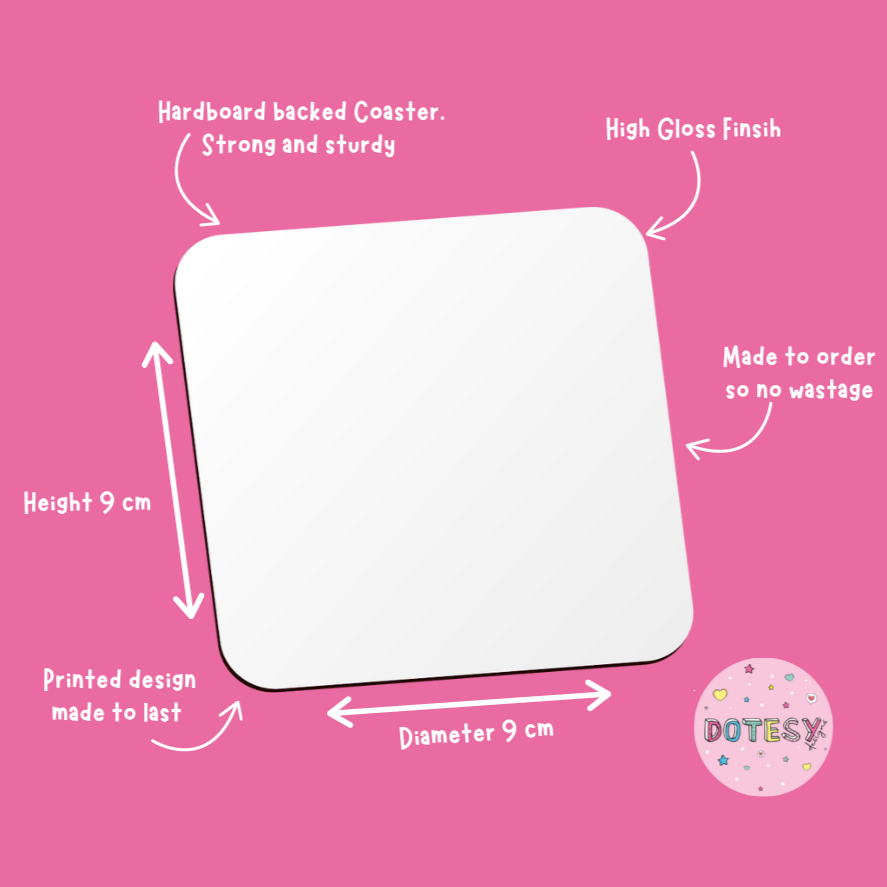 Hardboard backed Coaster.
Strong and sturdy

High Gloss Finsih

Made to order
so no wastage

Height 9 cm

Printed design
made to last

Diameter 9 cm

DOTESY