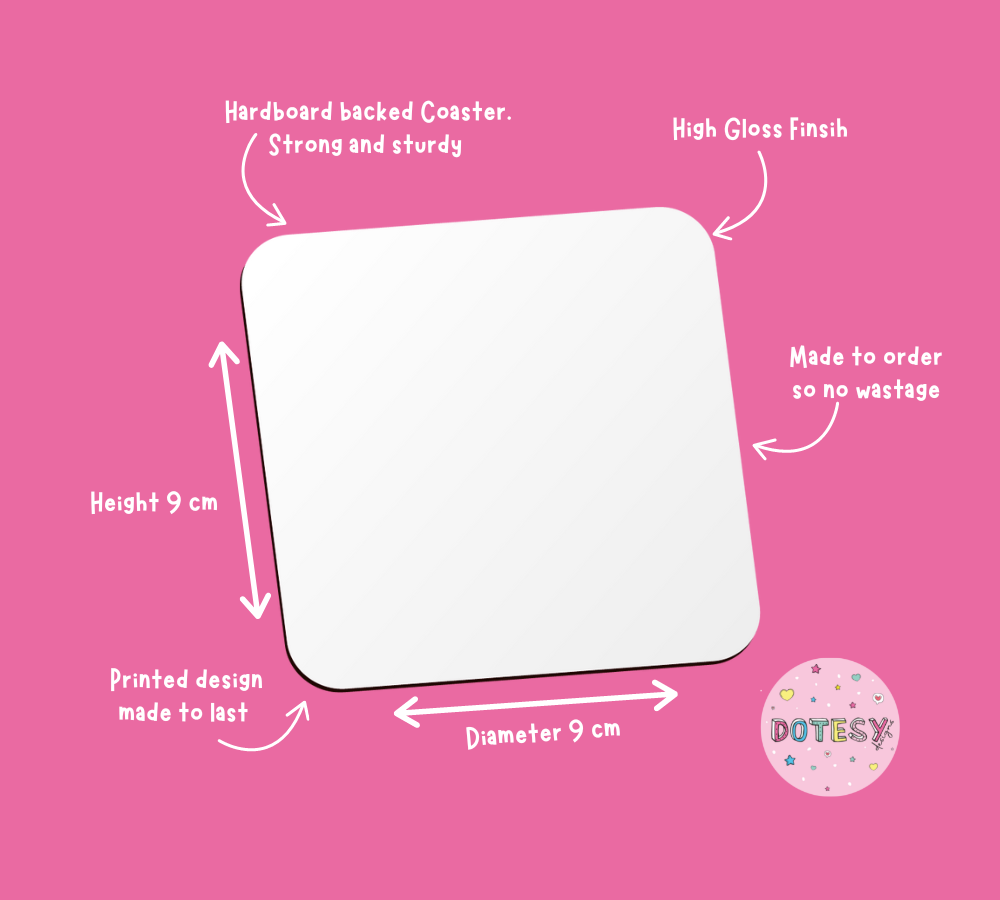 Hardboard backed Coaster.
Strong and sturdy

High Gloss Finsih

Made to order so no wastage

Height 9 cm

Printed design made to last

Diameter 9 cm

DOTESY