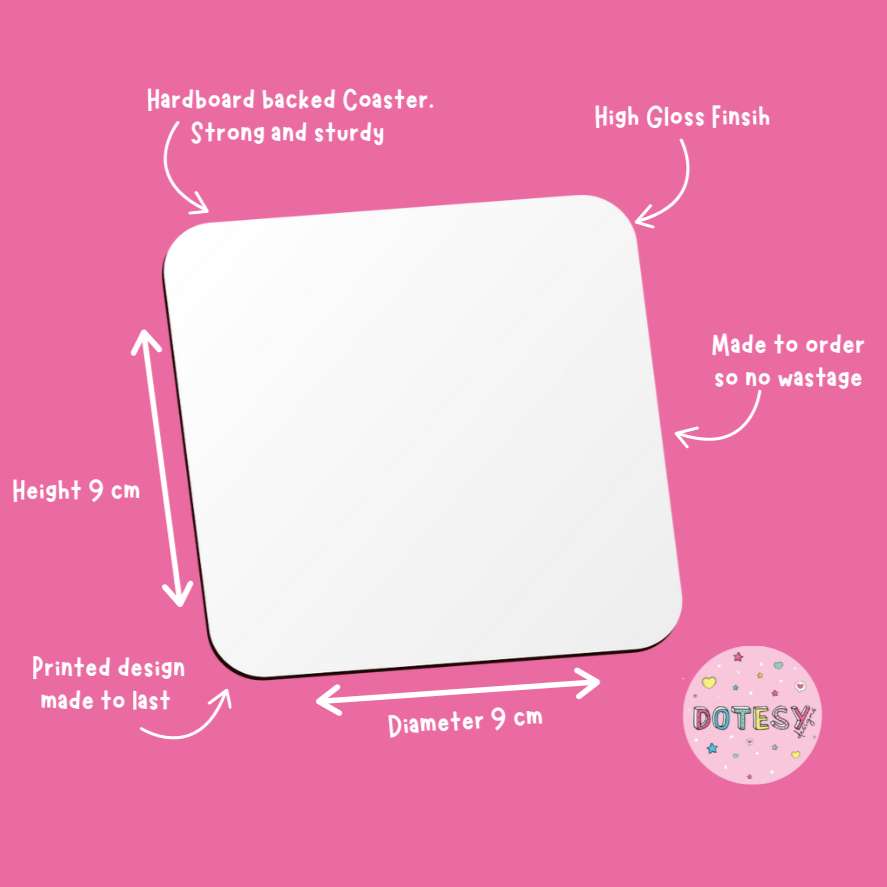 Hardboard backed Coaster. Strong and sturdy

High Gloss Finsih

Made to order so no wastage

Height 9 cm

Printed design made to last

Diameter 9 cm

DOTESY