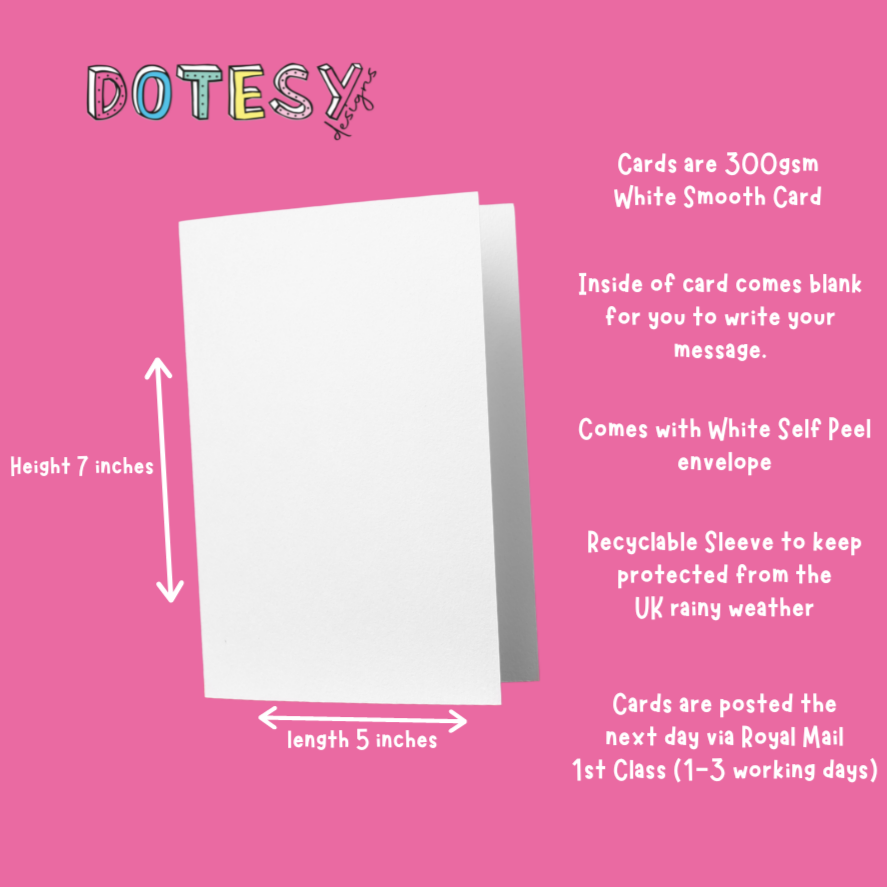 DOTESY designs

Cards are 300gsm White Smooth Card

Inside of card comes blank for you to write your message.

Comes with White Self Peel envelope

Recyclable Sleeve to keep protected from the UK rainy weather

Cards are posted the next day via Royal Mail 1st Class (1-3 working days)

Height 7 inches

length 5 inches